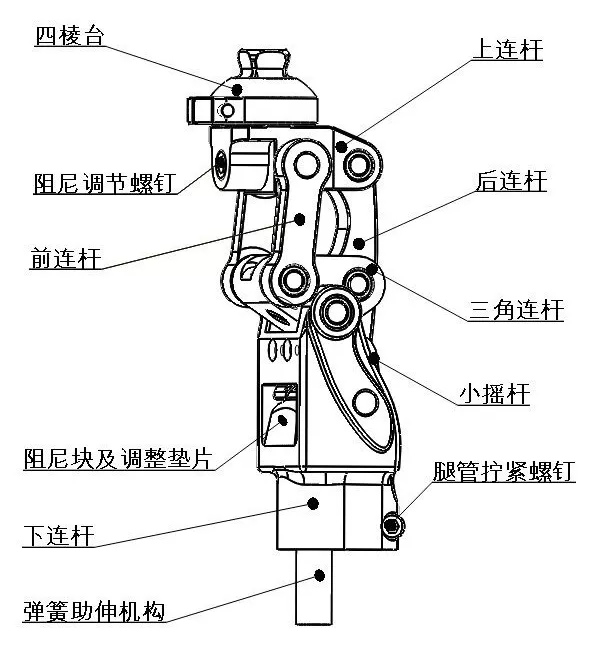 四棱台

上连杆

阻尼调节螺钉

后连杆

前连杆

三角连杆

小摇杆

阻尼块及调整垫片

腿管拧紧螺钉

下连杆

弹簧助伸机构